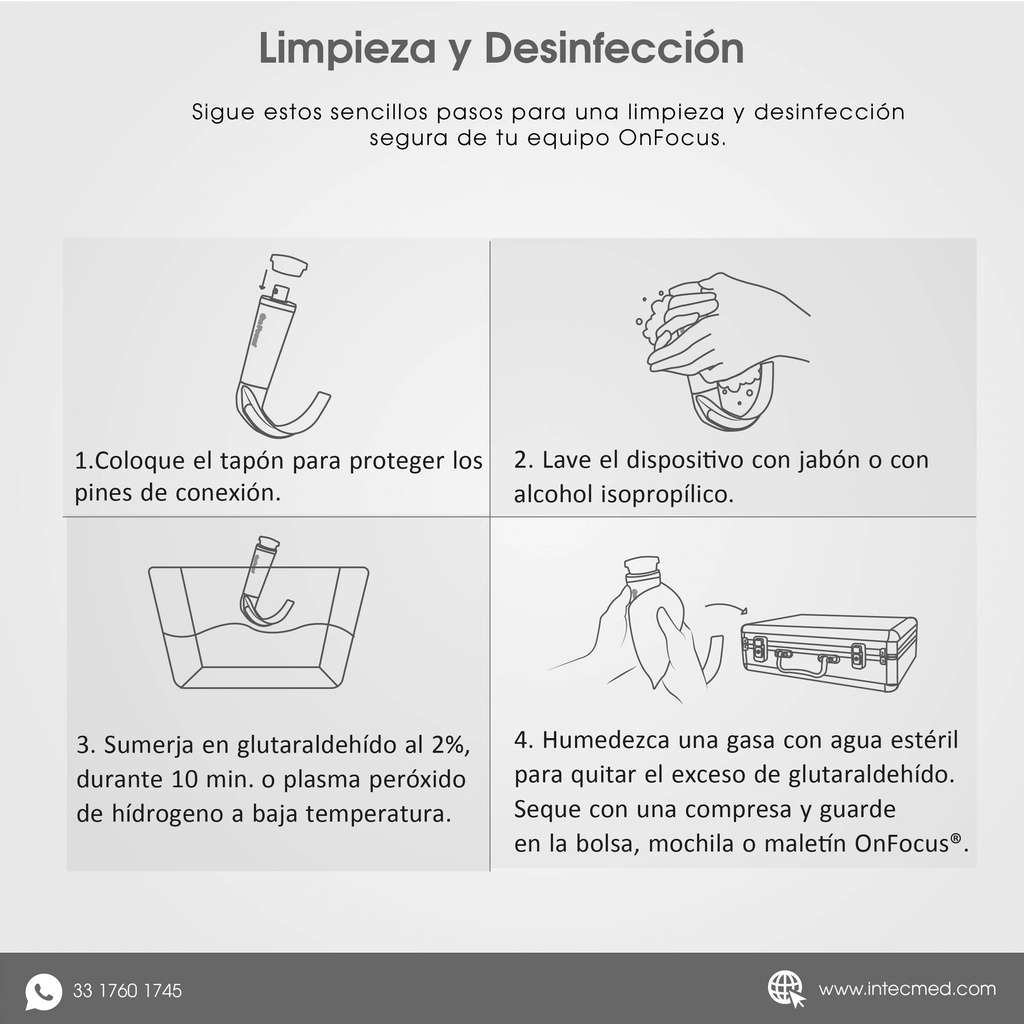 Limpieza y Desinfección

Sigue estos sencillos pasos para una limpieza y desinfección segura de tu equipo OnFocus.

1.Coloque el tapón para proteger los pines de conexión.

2. Lave el dispositivo con jabón o con alcohol isopropílico.

3. Sumerja en glutaraldehído al 2%, durante 10 min. o plasma peróxido de hídrogeno a baja temperatura.

4. Humedezca una gasa con agua estéril para quitar el exceso de glutaraldehído. Seque con una compresa y guarde en la bolsa, mochila o maletín OnFocus®.

33 1760 1745

www.intecmed.com